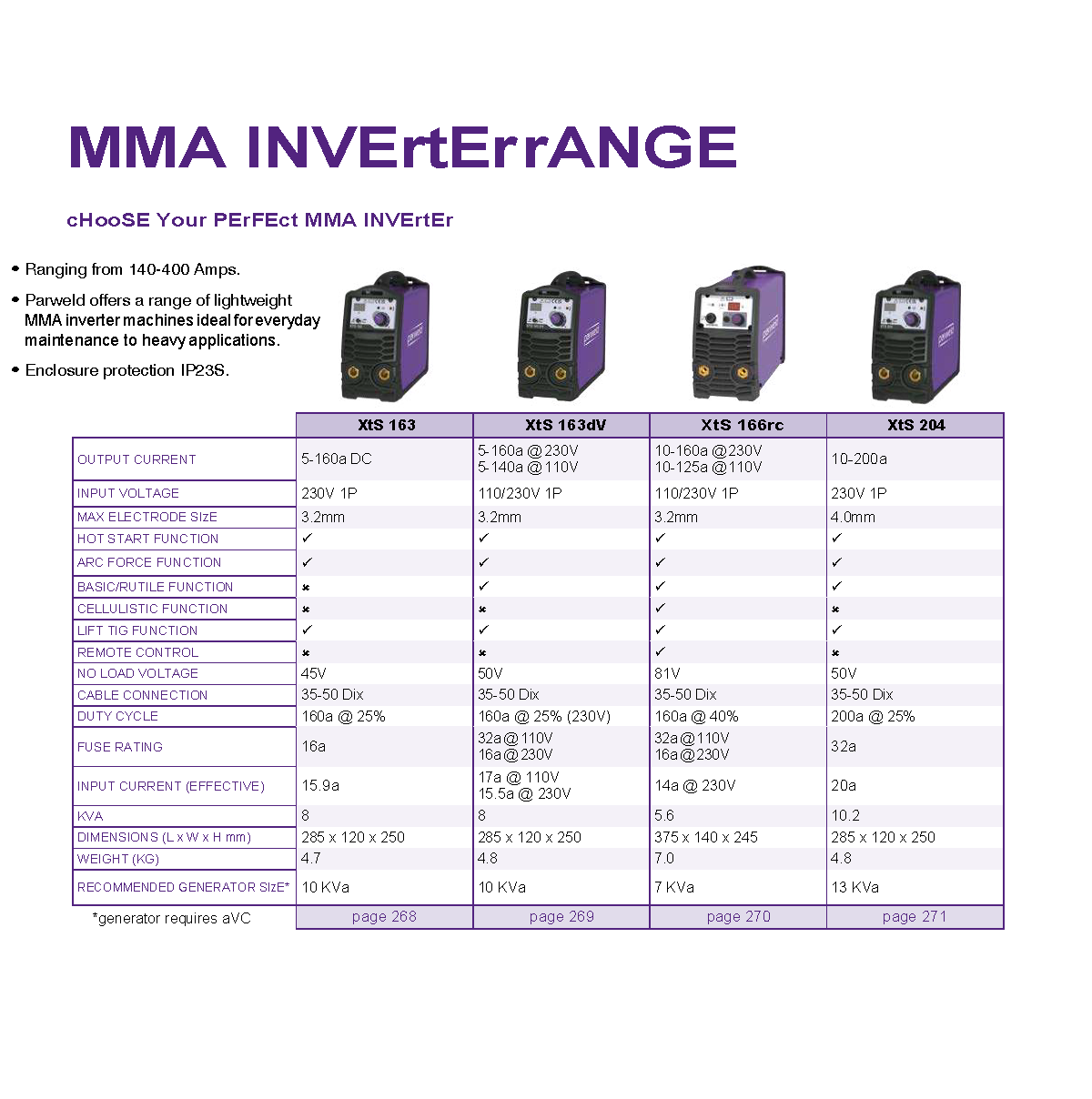 MMA INVErtErrANGE

cHooSE Your PErFEct MMA INVErtEr

• Ranging from 140-400 Amps.

• Parweld offers a range of lightweight MMA inverter machines ideal for everyday maintenance to heavy applications.

• Enclosure protection IP23S.

| | XtS 163 | XtS 163dV | XtS 166rc | XtS 204 |
|---|---|---|---|---|
| OUTPUT CURRENT | 5-160a DC | 5-160a @ 230V 5-140a @ 110V | 10-160a @ 230V 10-125a @ 110V | 10-200a |
| INPUT VOLTAGE | 230V 1P | 110/230V 1P | 110/230V 1P | 230V 1P |
| MAX ELECTRODE SIzE | 3.2mm | 3.2mm | 3.2mm | 4.0mm |
| HOT START FUNCTION | ✓ | ✓ | ✓ | ✓ |
| ARC FORCE FUNCTION | ✓ | ✓ | ✓ | ✓ |
| BASIC/RUTILE FUNCTION | × | ✓ | ✓ | ✓ |
| CELLULISTIC FUNCTION | × | × | ✓ | × |
| LIFT TIG FUNCTION | ✓ | ✓ | ✓ | ✓ |
| REMOTE CONTROL | × | × | ✓ | × |
| NO LOAD VOLTAGE | 45V | 50V | 81V | 50V |
| CABLE CONNECTION | 35-50 Dix | 35-50 Dix | 35-50 Dix | 35-50 Dix |
| DUTY CYCLE | 160a @ 25% | 160a @ 25% (230V) | 160a @ 40% | 200a @ 25% |
| FUSE RATING | 16a | 32a @ 110V 16a @ 230V | 32a @ 110V 16a @ 230V | 32a |
| INPUT CURRENT (EFFECTIVE) | 15.9a | 17a @ 110V 15.5a @ 230V | 14a @ 230V | 20a |
| KVA | 8 | 8 | 5.6 | 10.2 |
| DIMENSIONS (L x W x H mm) | 285 x 120 x 250 | 285 x 120 x 250 | 375 x 140 x 245 | 285 x 120 x 250 |
| WEIGHT (KG) | 4.7 | 4.8 | 7.0 | 4.8 |
| RECOMMENDED GENERATOR SIzE* | 10 KVa | 10 KVa | 7 KVa | 13 KVa |
| *generator requires aVC | page 268 | page 269 | page 270 | page 271 |